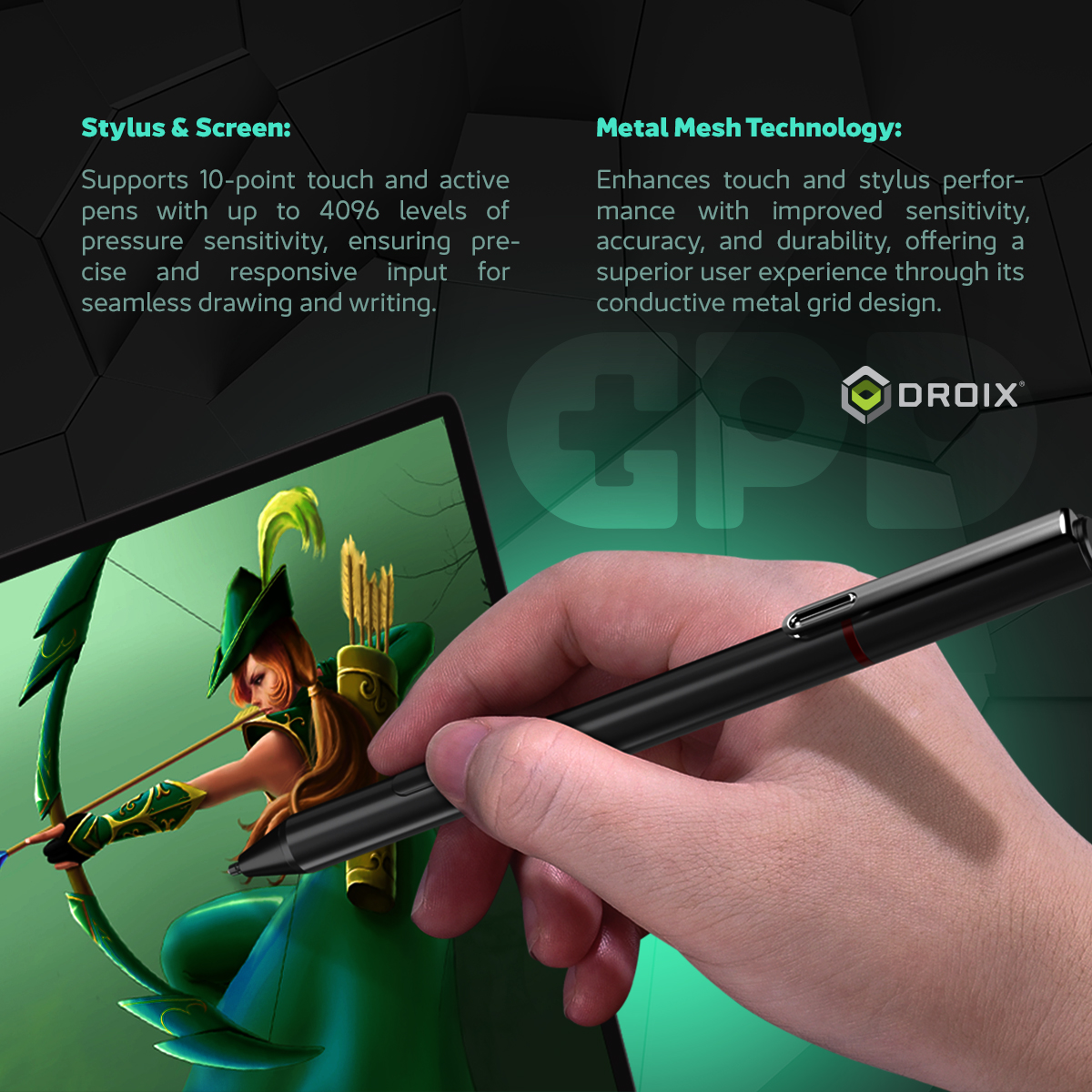 Stylus & Screen:

Supports 10-point touch and active pens with up to 4096 levels of pressure sensitivity, ensuring precise and responsive input for seamless drawing and writing.

Metal Mesh Technology:

Enhances touch and stylus performance with improved sensitivity, accuracy, and durability, offering a superior user experience through its conductive metal grid design.

GPD

DROIX®