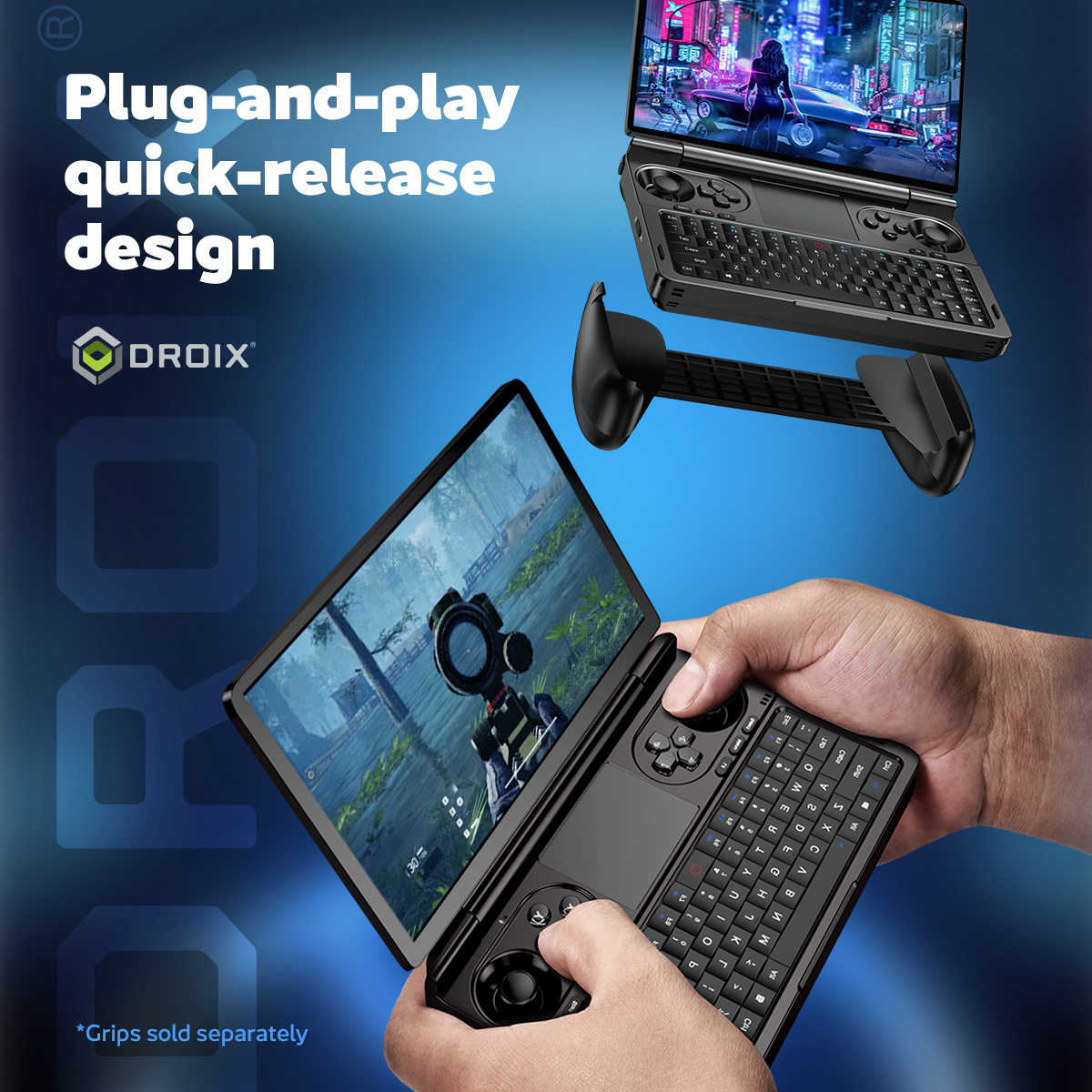 Plug-and-play quick-release design

DROIX®

*Grips sold separately